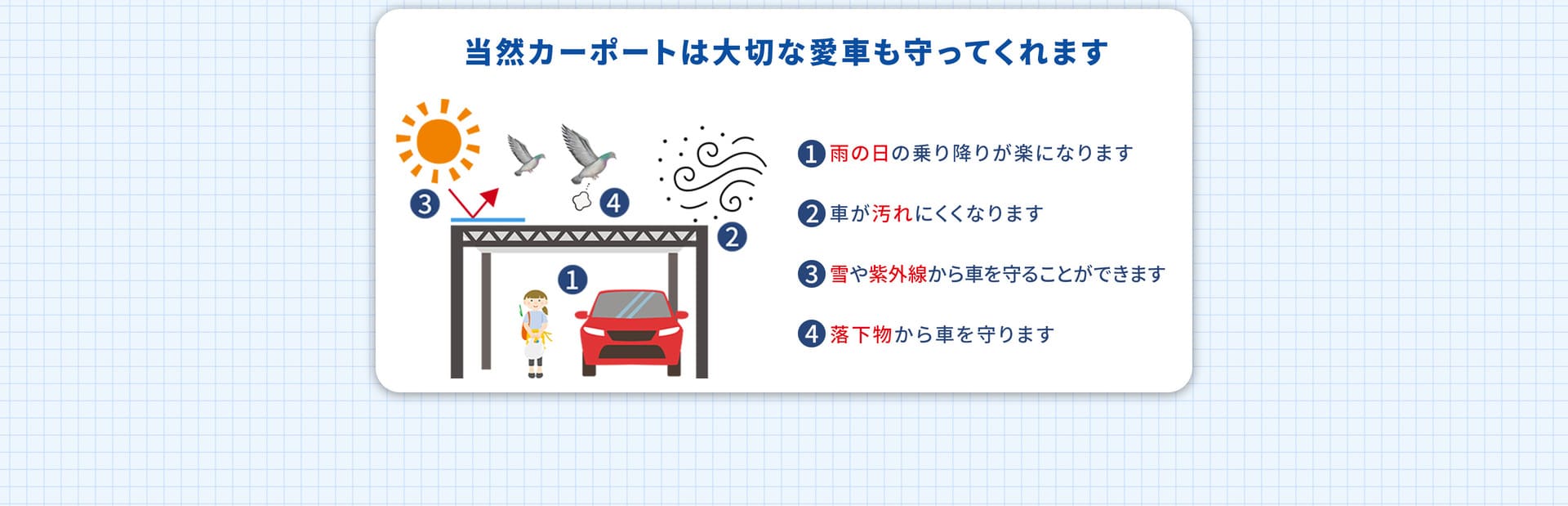 当然カーポートは大切な愛車も守ってくれます

3 4 2 1

1 雨の日の乗り降りが楽になります

2 車が汚れにくくなります

3 雪や紫外線から車を守ることができます

4 落下物から車を守ります