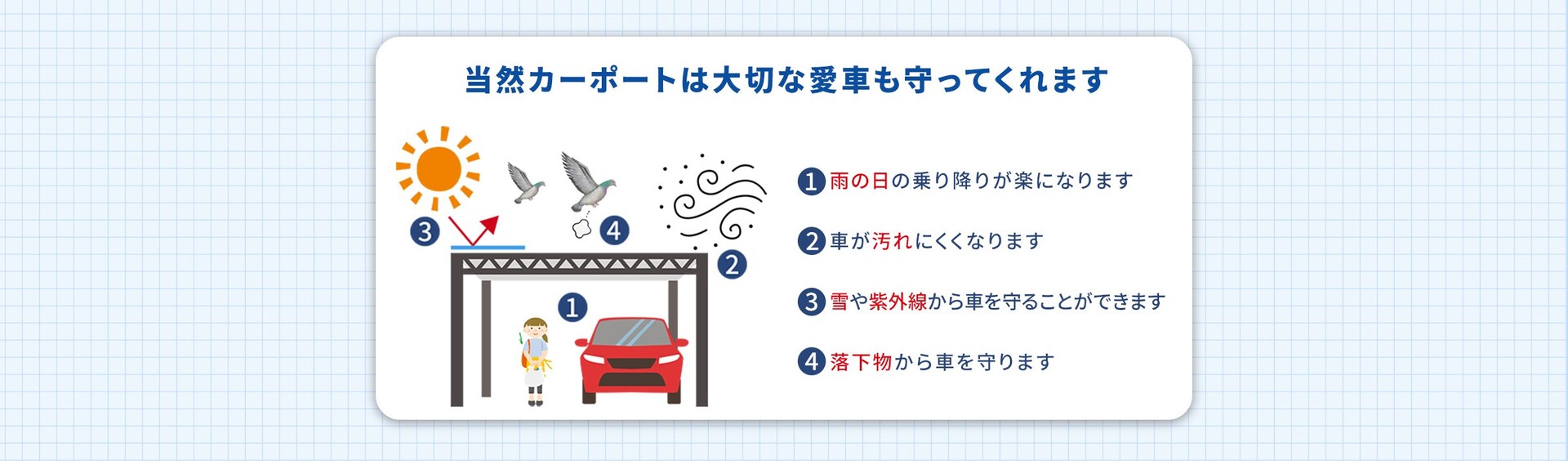 当然カーポートは大切な愛車も守ってくれます

3 4 2 1

1 雨の日の乗り降りが楽になります

2 車が汚れにくくなります

3 雪や紫外線から車を守ることができます

4 落下物から車を守ります