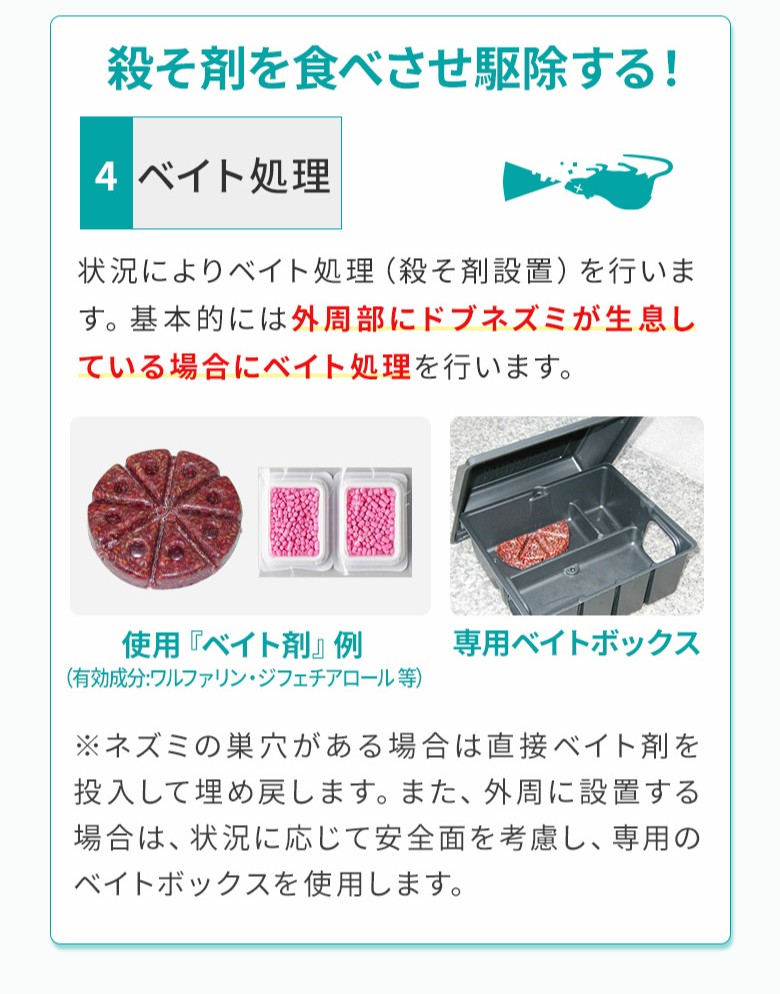 殺そ剤を食べさせ駆除する！

4 ベイト処理

状況によりベイト処理（殺そ剤設置）を行います。基本的には外周部にドブネズミが生息している場合にベイト処理を行います。

使用『ベイト剤』例
(有効成分:ワルファリン・ジフェチアロール 等)

専用ベイトボックス

※ネズミの巣穴がある場合は直接ベイト剤を投入して埋め戻します。また、外周に設置する場合は、状況に応じて安全面を考慮し、専用のベイトボックスを使用します。