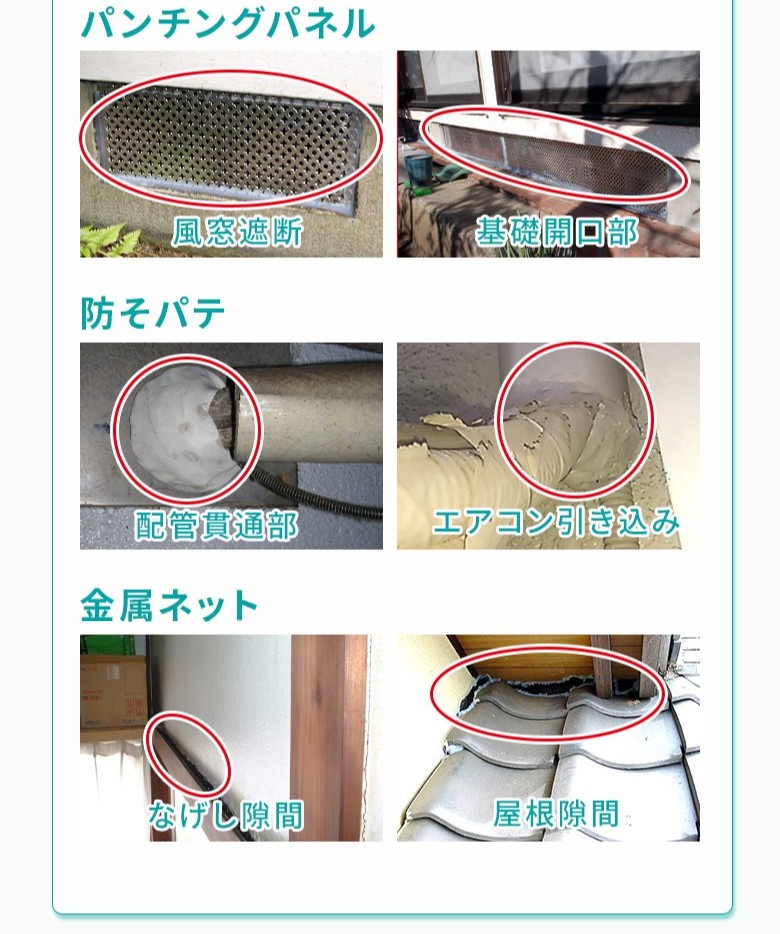 パンチングパネル

風窓遮断

基礎開口部

防そパテ

配管貫通部

エアコン引き込み

金属ネット

なげし隙間

屋根隙間