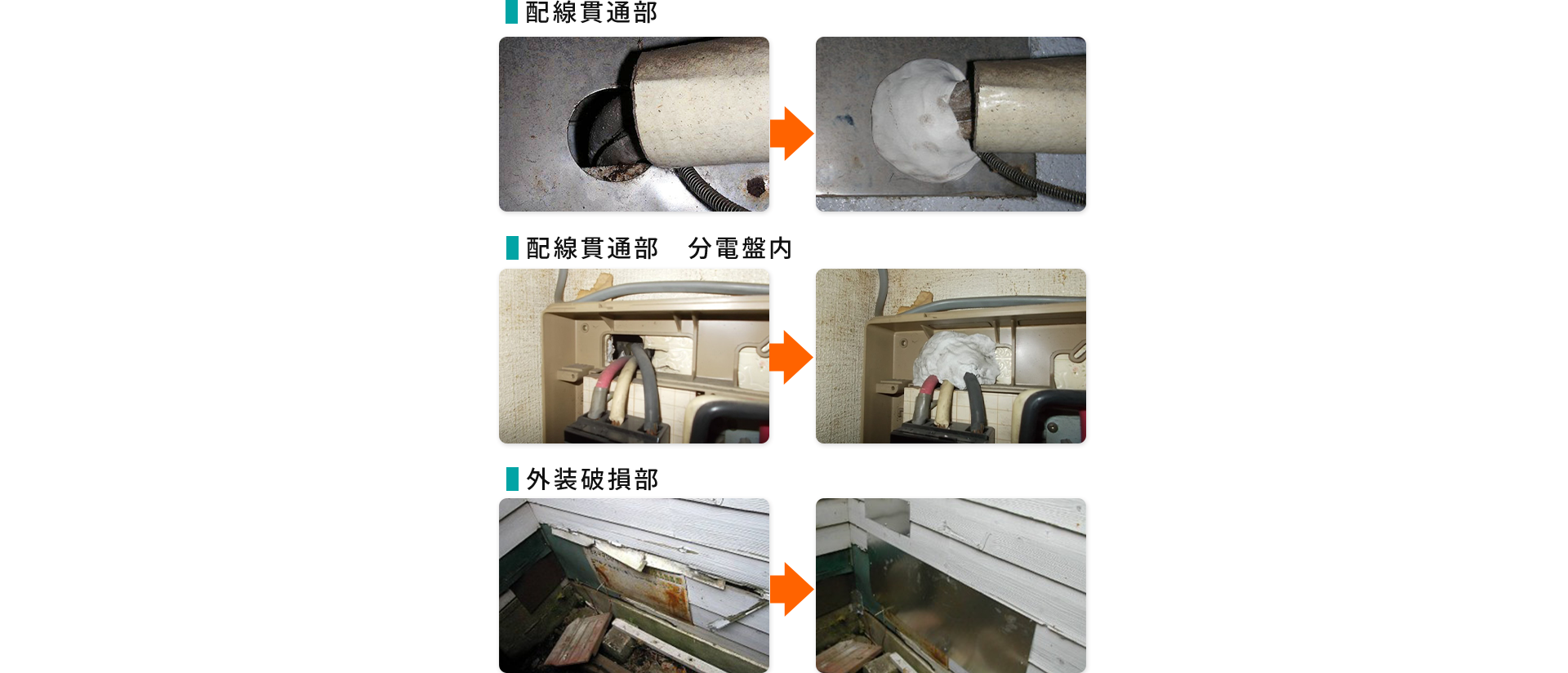 配線貫通部

配線貫通部　分電盤内

外装破損部