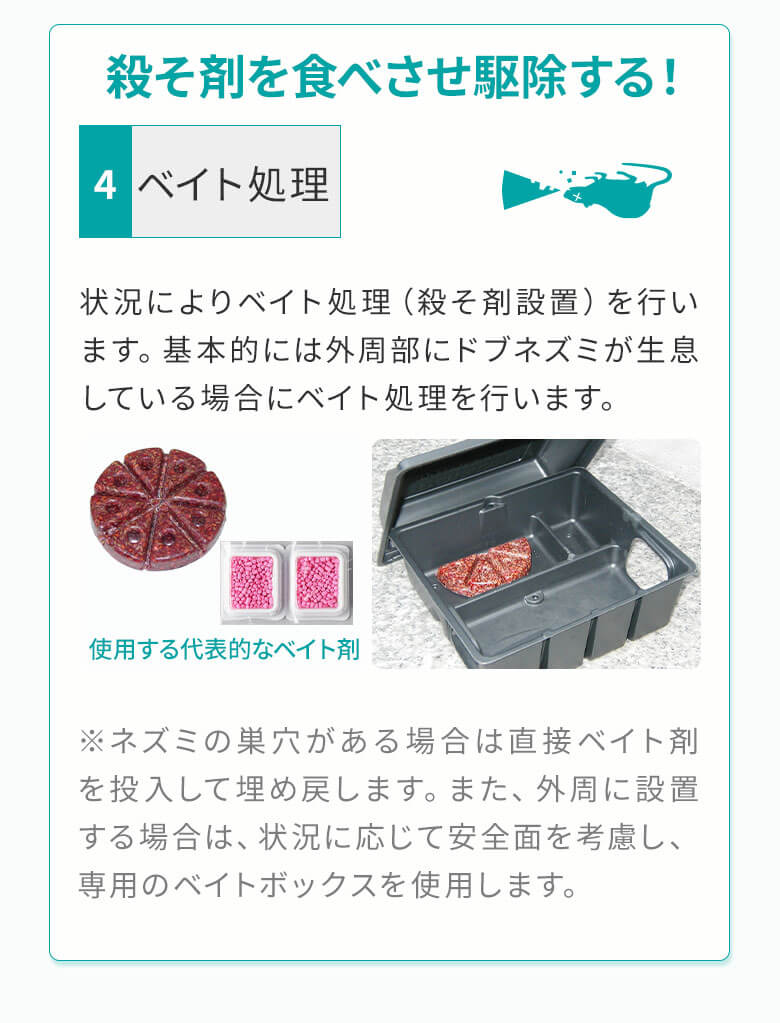 殺そ剤を食べさせ駆除する!

4 ベイト処理

状況によりベイト処理(殺そ剤設置)を行います。基本的には外周部にドブネズミが生息している場合にベイト処理を行います。

使用する代表的なベイト剤

※ネズミの巣穴がある場合は直接ベイト剤を投入して埋め戻します。また、外周に設置する場合は、状況に応じて安全面を考慮し、専用のベイトボックスを使用します。